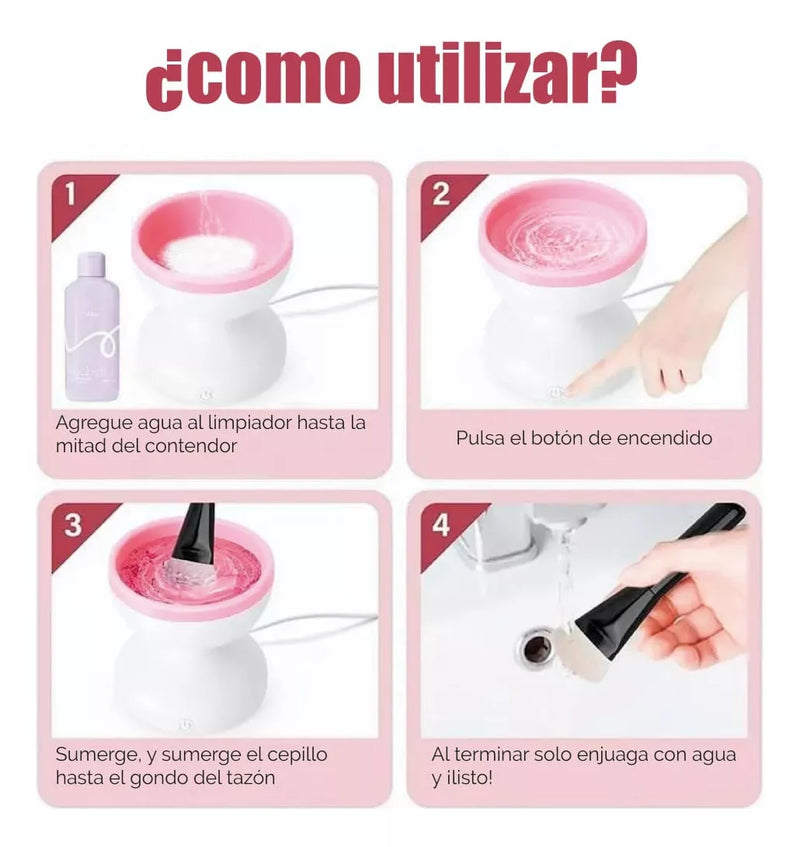 ¿como utilizar?

1

Agregue agua al limpiador hasta la mitad del contendor

2

Pulsa el botón de encendido

3

Sumerge, y sumerge el cepillo hasta el gondo del tazón

4

Al terminar solo enjuaga con agua y ¡listo!