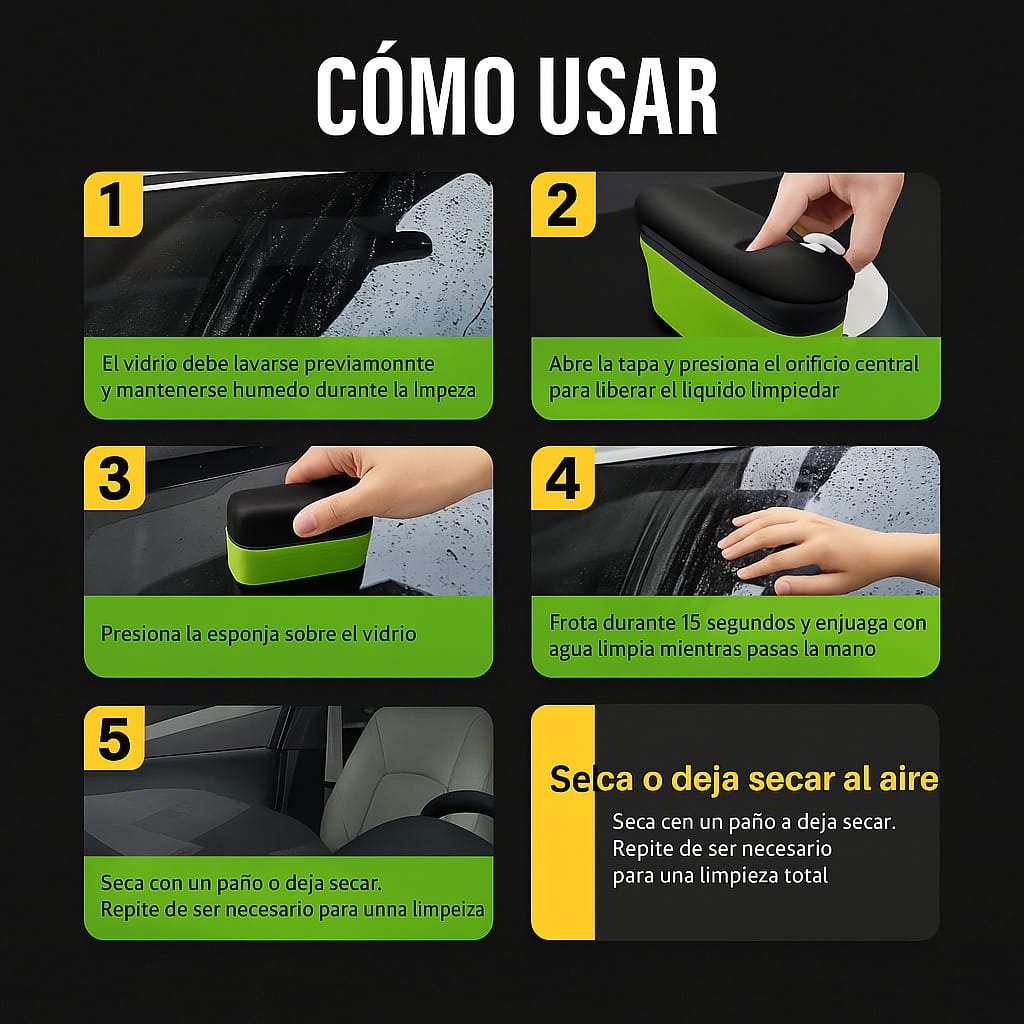 CÓMO USAR

1

El vidrio debe lavarse previamonnte y mantenerse humedo durante la Impeza

2

Abre la tapa y presiona el orificio central para liberar el liquido limpiedar

3

Presiona la esponja sobre el vidrio

4

Frota durante 15 segundos y enjuaga con agua limpia mientras pasas la mano

5

Seca con un paño o deja secar. Repite de ser necesario para unna limpeiza

Seca o deja secar al aire

Seca cen un paño a deja secar. Repite de ser necesario para una limpieza total