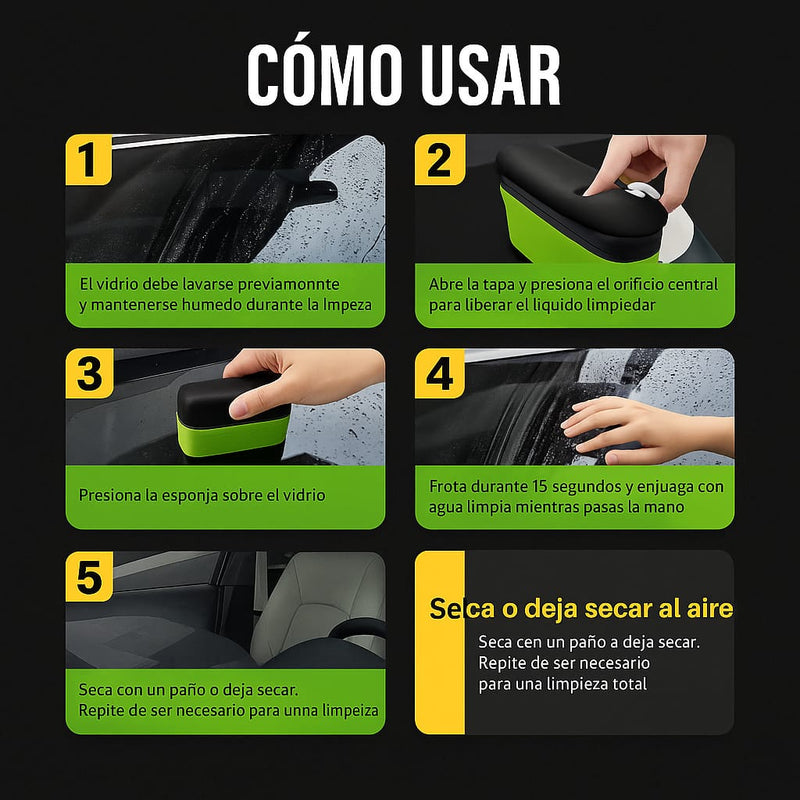 CÓMO USAR

1

El vidrio debe lavarse previamonnte y mantenerse humedo durante la Impeza

2

Abre la tapa y presiona el orificio central para liberar el liquido limpiedar

3

Presiona la esponja sobre el vidrio

4

Frota durante 15 segundos y enjuaga con agua limpia mientras pasas la mano

5

Seca con un paño o deja secar. Repite de ser necesario para unna limpeiza

Seca o deja secar al aire

Seca cen un paño a deja secar. Repite de ser necesario para una limpieza total